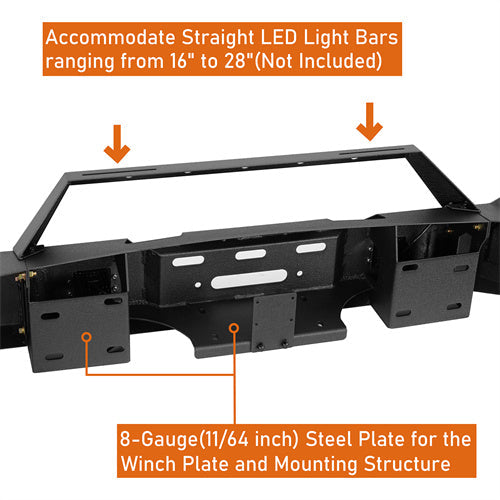 Accommodate Straight LED Light Bars ranging from 16" to 28"(Not Included)

8-Gauge(11/64 inch) Steel Plate for the Winch Plate and Mounting Structure