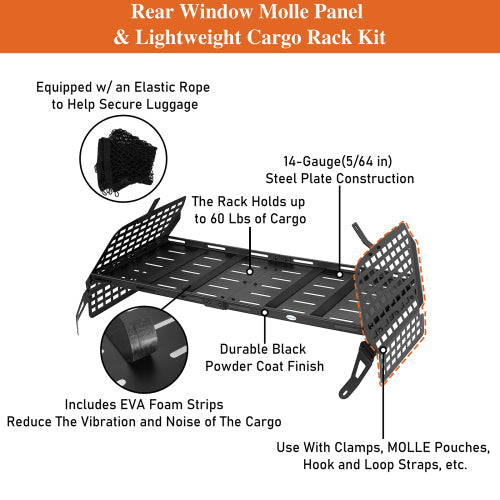 Rear Window Molle Panel
& Lightweight Cargo Rack Kit

Equipped w/ an Elastic Rope to Help Secure Luggage

14-Gauge(5/64 in) Steel Plate Construction

The Rack Holds up to 60 Lbs of Cargo

Durable Black Powder Coat Finish

Includes EVA Foam Strips Reduce The Vibration and Noise of The Cargo

Use With Clamps, MOLLE Pouches, Hook and Loop Straps, etc.