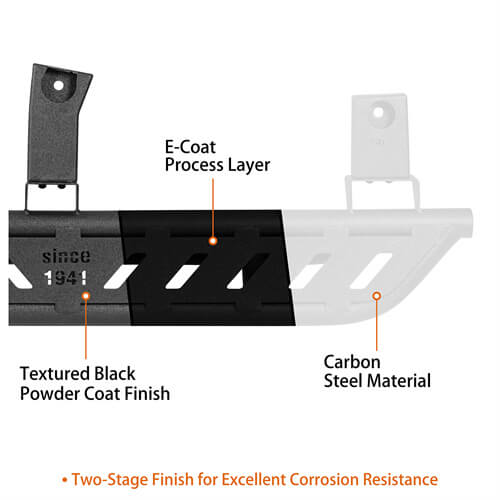 E-Coat
Process Layer

since
1941

Textured Black
Powder Coat Finish

Carbon
Steel Material

• Two-Stage Finish for Excellent Corrosion Resistance