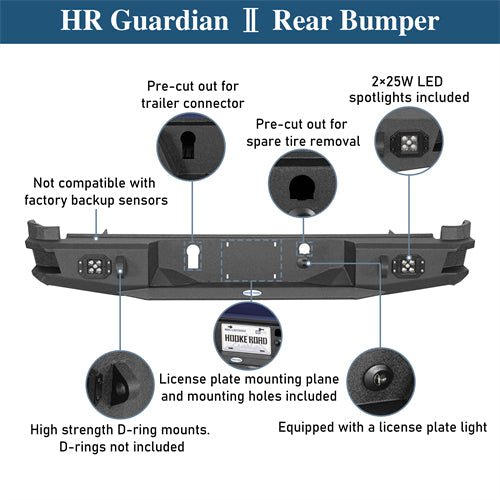 HR Guardian Ⅱ Rear Bumper

Pre-cut out for trailer connector

2×25W LED spotlights included

Pre-cut out for spare tire removal

Not compatible with factory backup sensors

HOOKE ROAD

License plate mounting plane and mounting holes included

High strength D-ring mounts. D-rings not included

Equipped with a license plate light