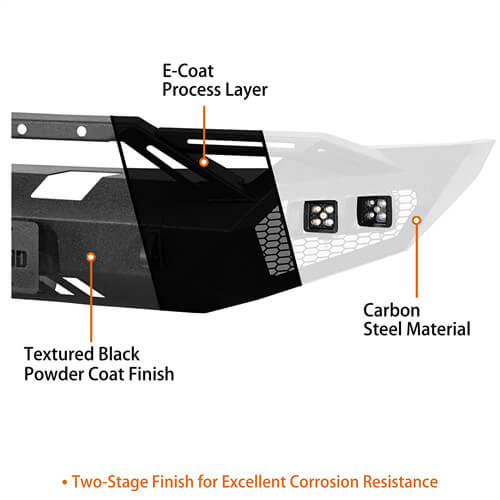 E-Coat
Process Layer

Carbon
Steel Material

Textured Black
Powder Coat Finish

• Two-Stage Finish for Excellent Corrosion Resistance