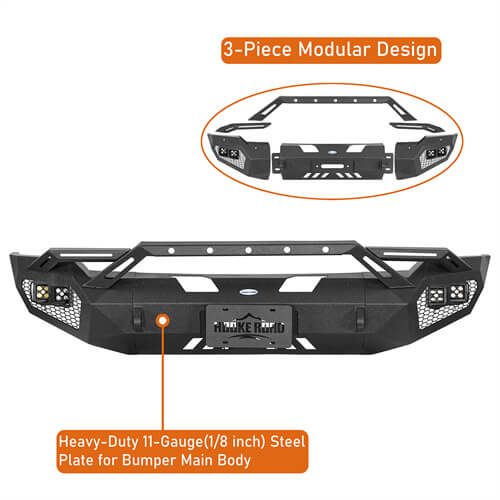 3-Piece Modular Design

HOOKE ROAD

Heavy-Duty 11-Gauge(1/8 inch) Steel Plate for Bumper Main Body