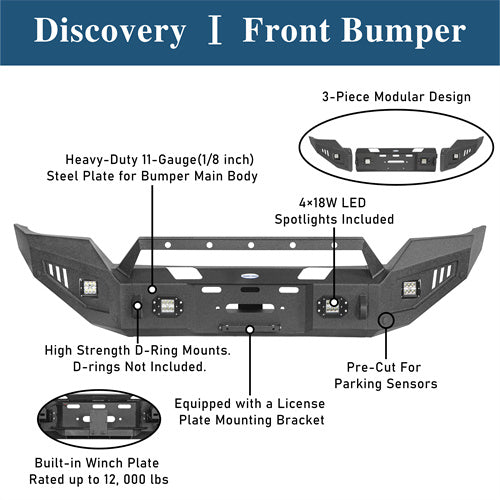 Discovery I Front Bumper

3-Piece Modular Design

Heavy-Duty 11-Gauge(1/8 inch) Steel Plate for Bumper Main Body

4×18W LED Spotlights Included

High Strength D-Ring Mounts. D-rings Not Included.

Pre-Cut For Parking Sensors

Equipped with a License Plate Mounting Bracket

Built-in Winch Plate Rated up to 12, 000 lbs