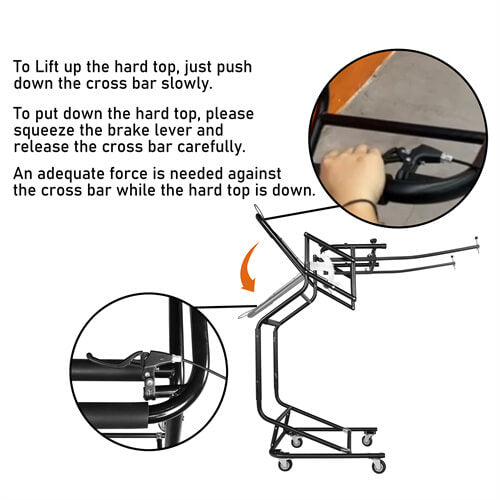 To Lift up the hard top, just push down the cross bar slowly.

To put down the hard top, please squeeze the brake lever and release the cross bar carefully.

An adequate force is needed against the cross bar while the hard top is down.