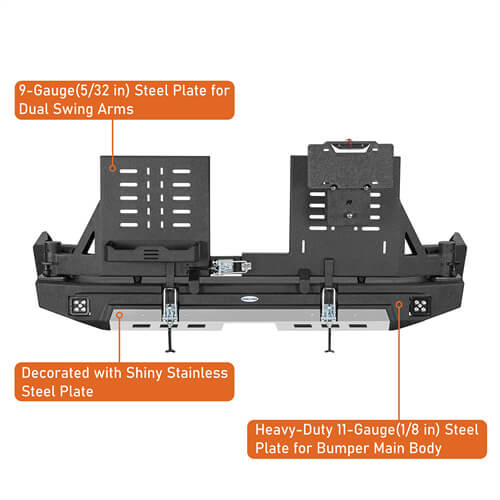 9-Gauge(5/32 in) Steel Plate for Dual Swing Arms

Decorated with Shiny Stainless Steel Plate

Heavy-Duty 11-Gauge(1/8 in) Steel Plate for Bumper Main Body