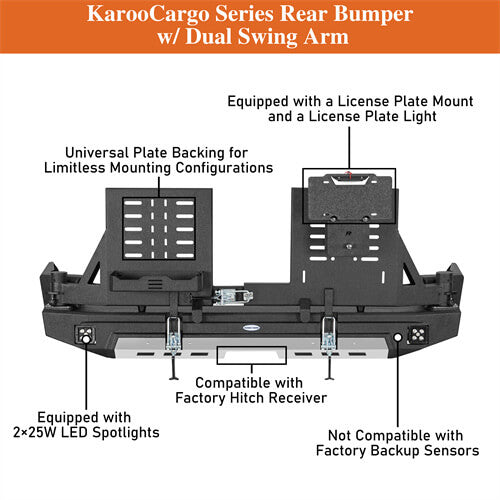 KarooCargo Series Rear Bumper w/ Dual Swing Arm

Equipped with a License Plate Mount and a License Plate Light

Universal Plate Backing for Limitless Mounting Configurations

Compatible with Factory Hitch Receiver

Equipped with 2×25W LED Spotlights

Not Compatible with Factory Backup Sensors