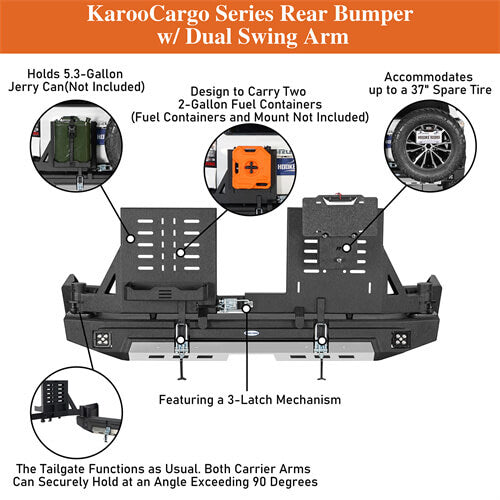 KarooCargo Series Rear Bumper w/ Dual Swing Arm

Holds 5.3-Gallon Jerry Can(Not Included)

Design to Carry Two 2-Gallon Fuel Containers (Fuel Containers and Mount Not Included)

Accommodates up to a 37" Spare Tire

Featuring a 3-Latch Mechanism

The Tailgate Functions as Usual. Both Carrier Arms Can Securely Hold at an Angle Exceeding 90 Degrees