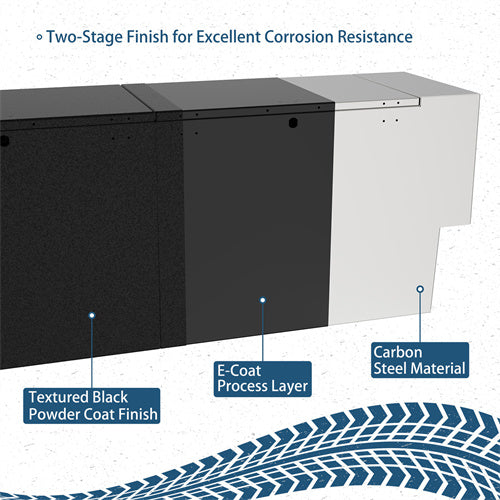 Two-Stage Finish for Excellent Corrosion Resistance

Textured Black Powder Coat Finish

E-Coat Process Layer

Carbon Steel Material