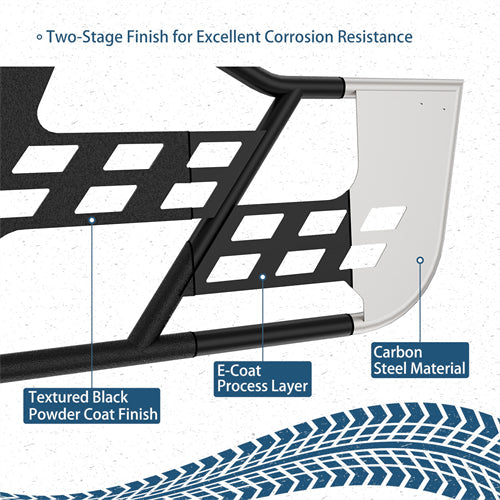 Two-Stage Finish for Excellent Corrosion Resistance

Textured Black Powder Coat Finish

E-Coat Process Layer

Carbon Steel Material