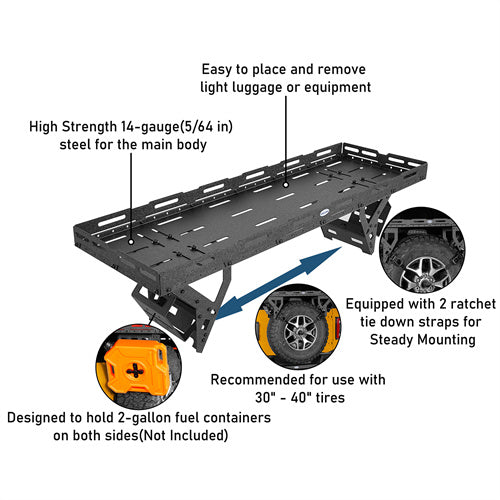 Easy to place and remove light luggage or equipment

High Strength 14-gauge(5/64 in) steel for the main body

Equipped with 2 ratchet tie down straps for Steady Mounting

Recommended for use with 30" - 40" tires

Designed to hold 2-gallon fuel containers on both sides(Not Included)